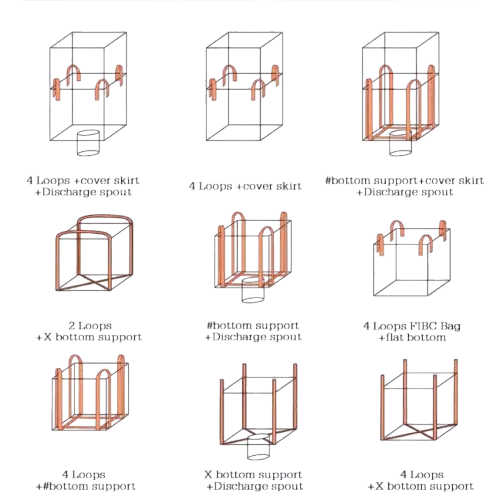 4 Loops +cover skirt
+Discharge spout

4 Loops +cover skirt

#bottom support+cover skirt
+Discharge spout

2 Loops
+X bottom support

#bottom support
+Discharge spout

4 Loops FIBC Bag
+flat bottom

4 Loops
+#bottom support

X bottom support
+Discharge spout

4 Loops
+X bottom support